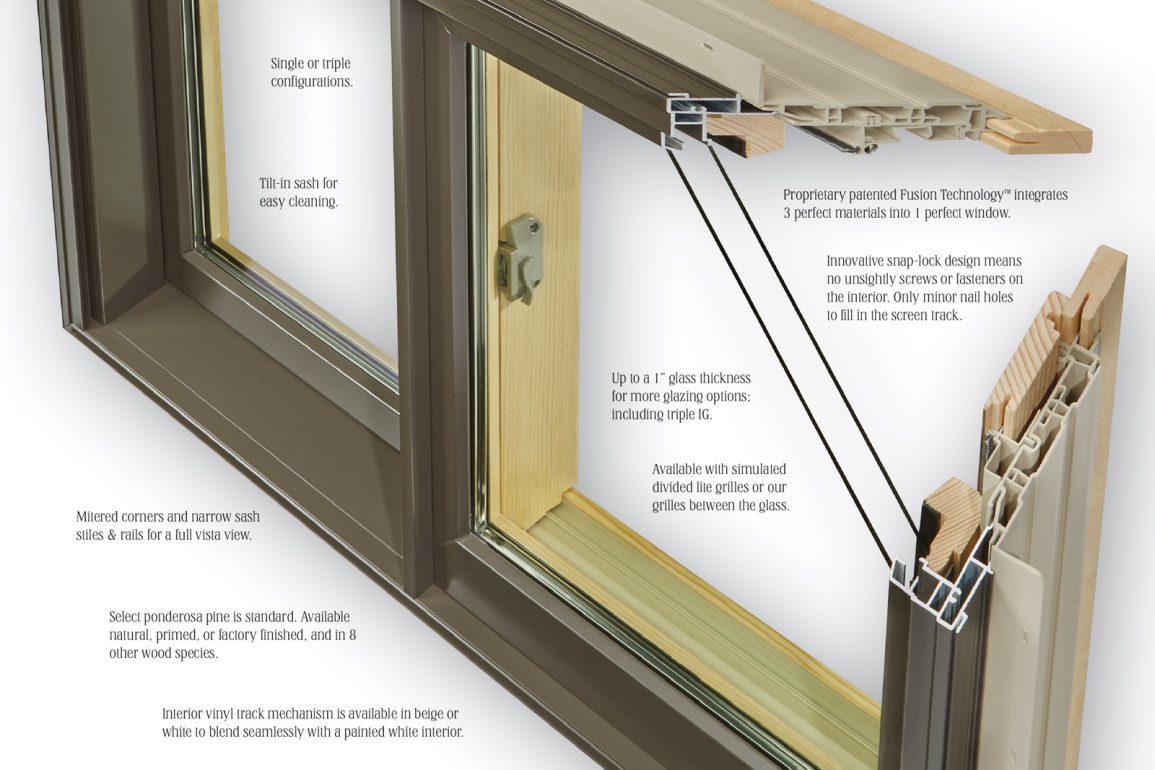 Single or triple configurations.

Tilt-in sash for easy cleaning.

Proprietary patented Fusion Technology™ integrates 3 perfect materials into 1 perfect window.

Innovative snap-lock design means no unsightly screws or fasteners on the interior. Only minor nail holes to fill in the screen track.

Up to a 1" glass thickness for more glazing options; including triple IG.

Available with simulated divided lite grilles or our grilles between the glass.

Mitered corners and narrow sash stiles & rails for a full vista view.

Select ponderosa pine is standard. Available natural, primed, or factory finished, and in 8 other wood species.

Interior vinyl track mechanism is available in beige or white to blend seamlessly with a painted white interior.